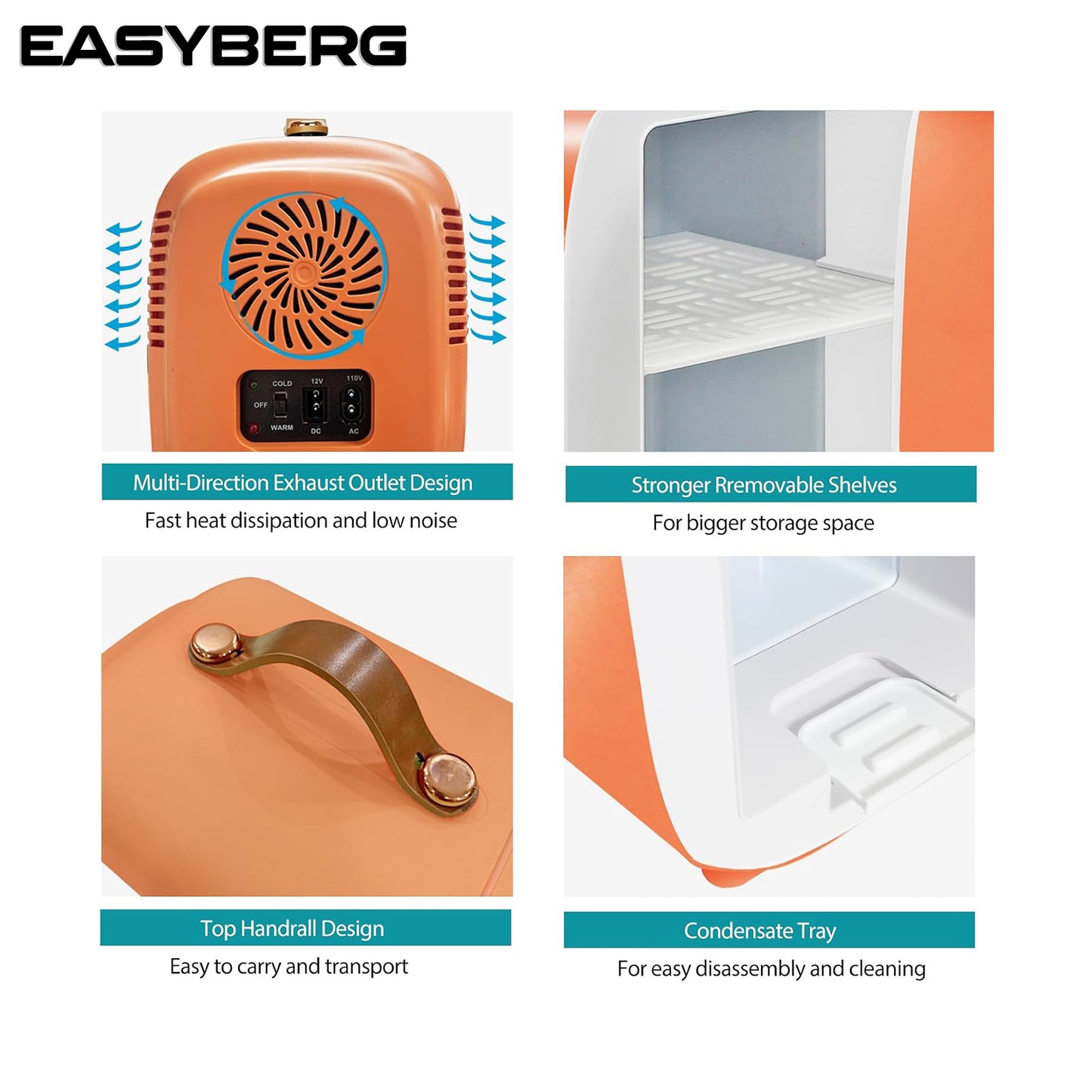 EASYBERG

COLD
OFF
WARM
12V
DC
110V
AC

Multi-Direction Exhaust Outlet Design
Fast heat dissipation and low noise

Stronger Rremovable Shelves
For bigger storage space

Top Handrall Design
Easy to carry and transport

Condensate Tray
For easy disassembly and cleaning