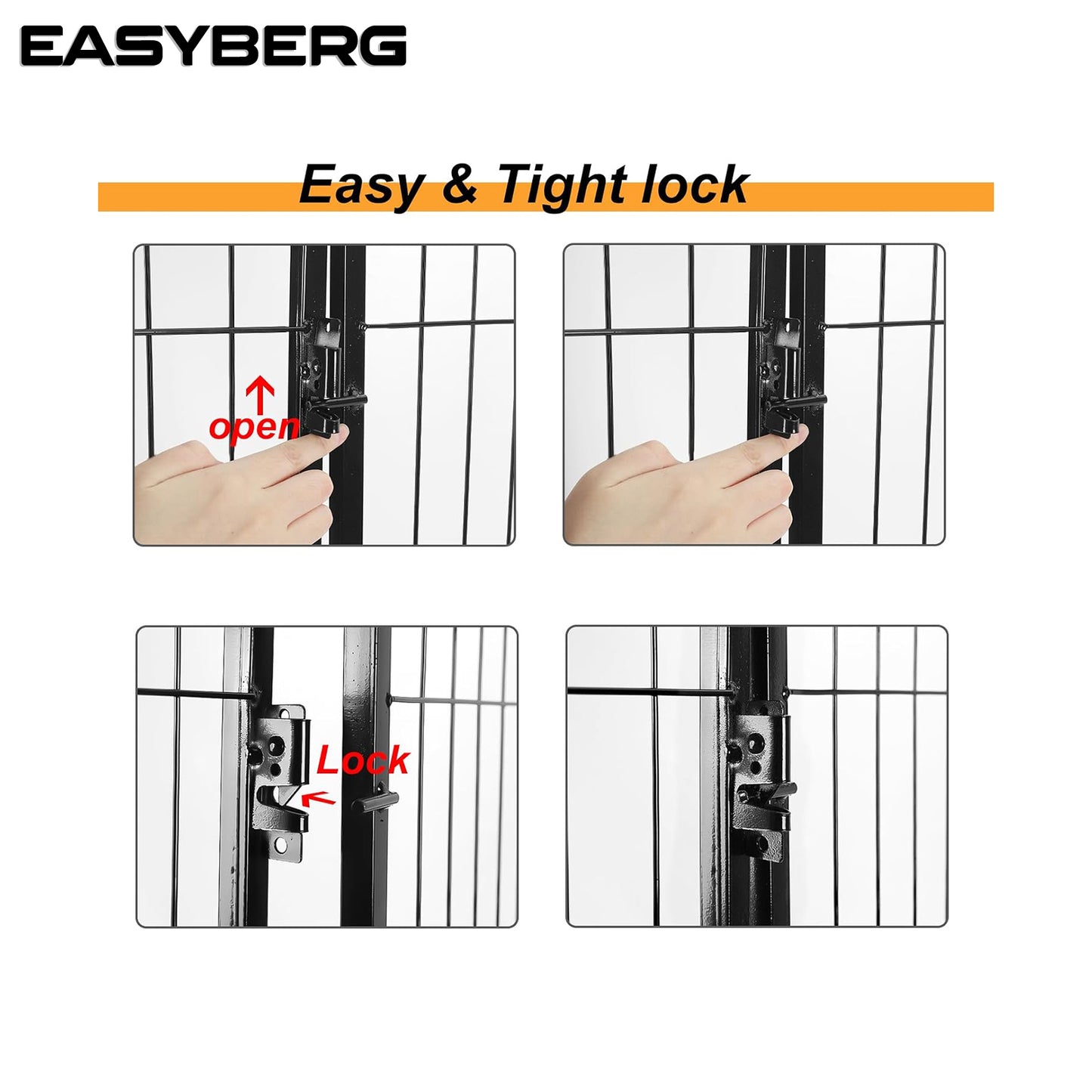 EASYBERG

Easy & Tight lock

open

Lock