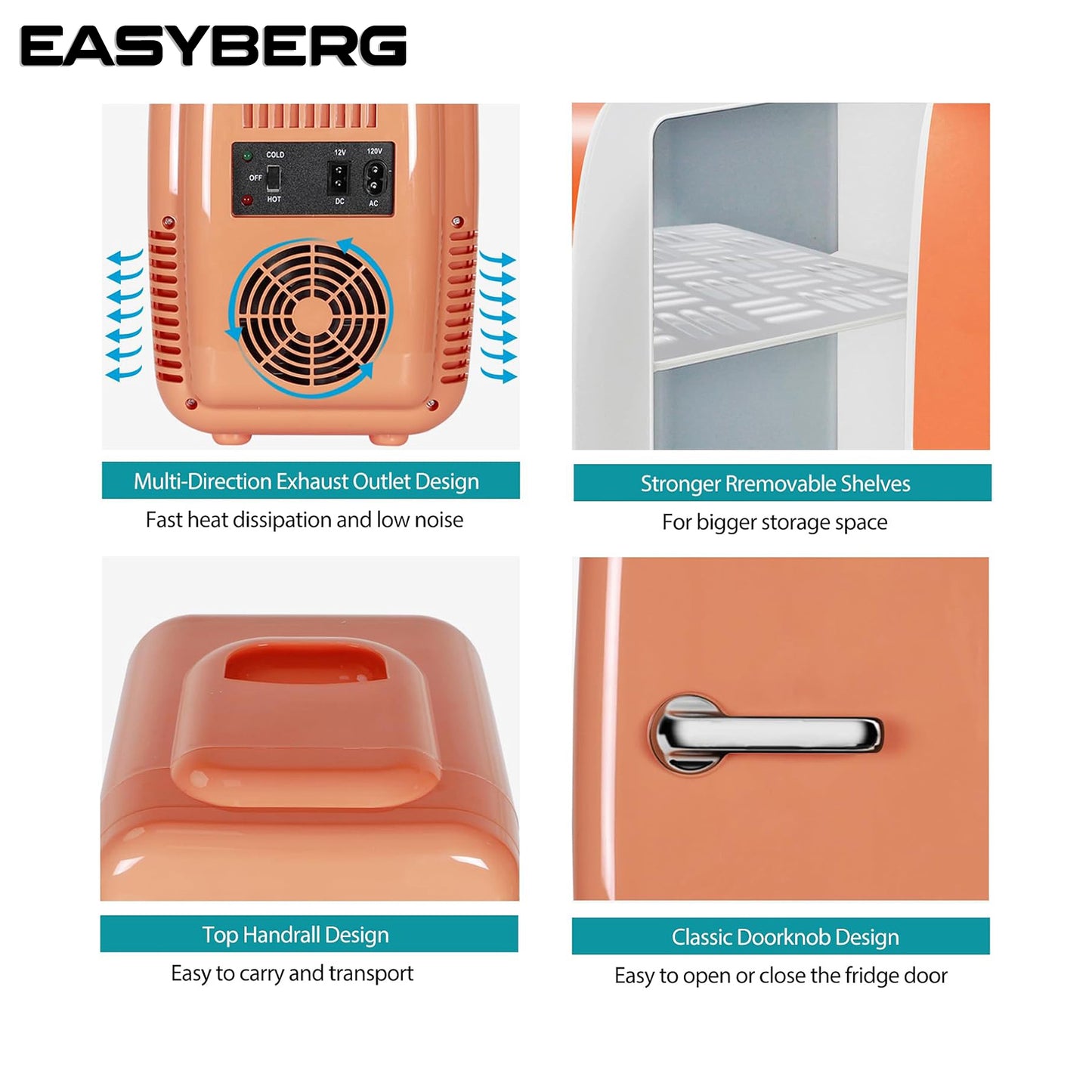 EASYBERG

COLD
OFF
HOT
12V
DC
120V
AC

Multi-Direction Exhaust Outlet Design
Fast heat dissipation and low noise

Stronger Rremovable Shelves
For bigger storage space

Top Handrall Design
Easy to carry and transport

Classic Doorknob Design
Easy to open or close the fridge door