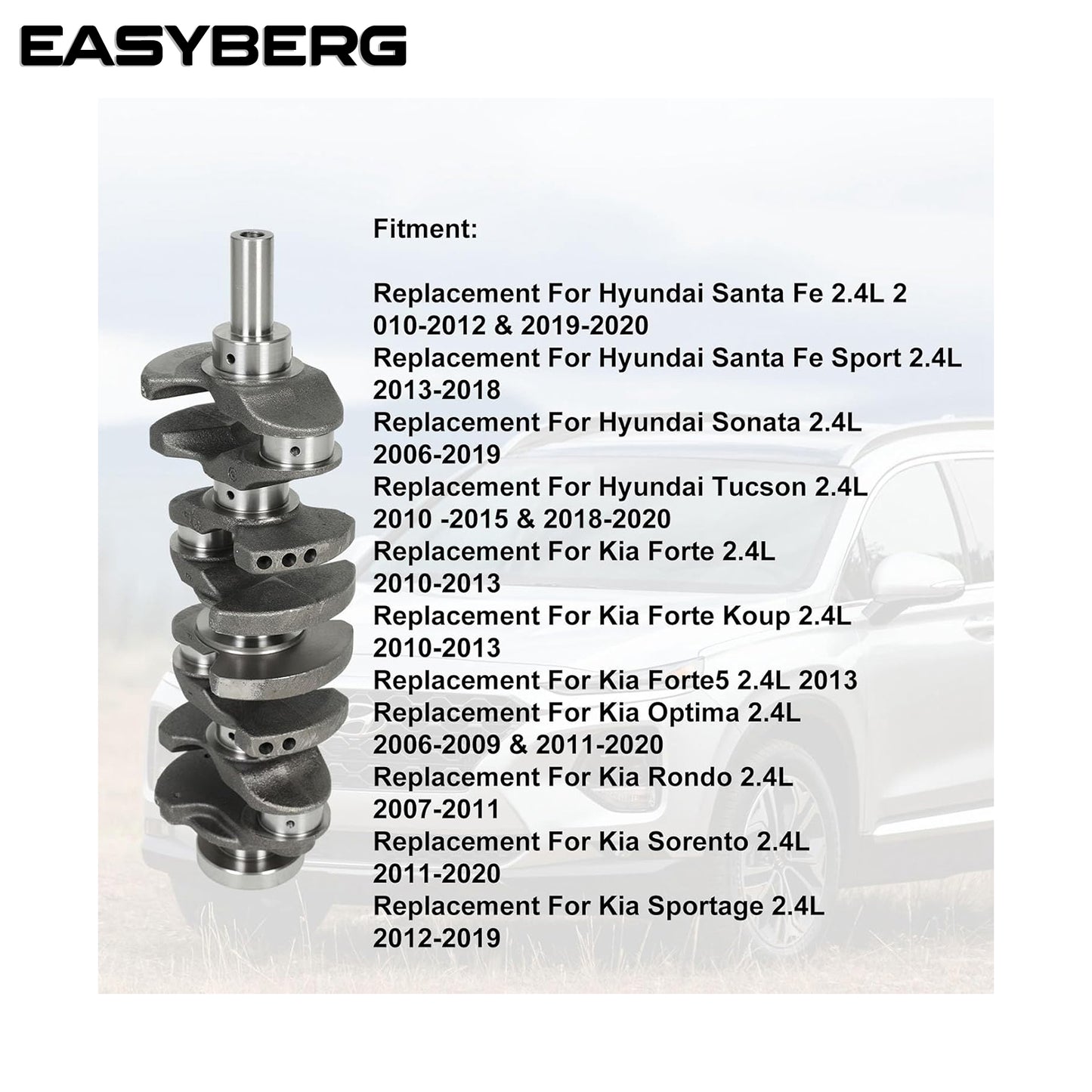 EASYBERG

Fitment:

Replacement For Hyundai Santa Fe 2.4L 2 010-2012 & 2019-2020
Replacement For Hyundai Santa Fe Sport 2.4L 2013-2018
Replacement For Hyundai Sonata 2.4L 2006-2019
Replacement For Hyundai Tucson 2.4L 2010 -2015 & 2018-2020
Replacement For Kia Forte 2.4L 2010-2013
Replacement For Kia Forte Koup 2.4L 2010-2013
Replacement For Kia Forte5 2.4L 2013
Replacement For Kia Optima 2.4L 2006-2009 & 2011-2020
Replacement For Kia Rondo 2.4L 2007-2011
Replacement For Kia Sorento 2.4L 2011-2020
Replacement For Kia Sportage 2.4L 2012-2019