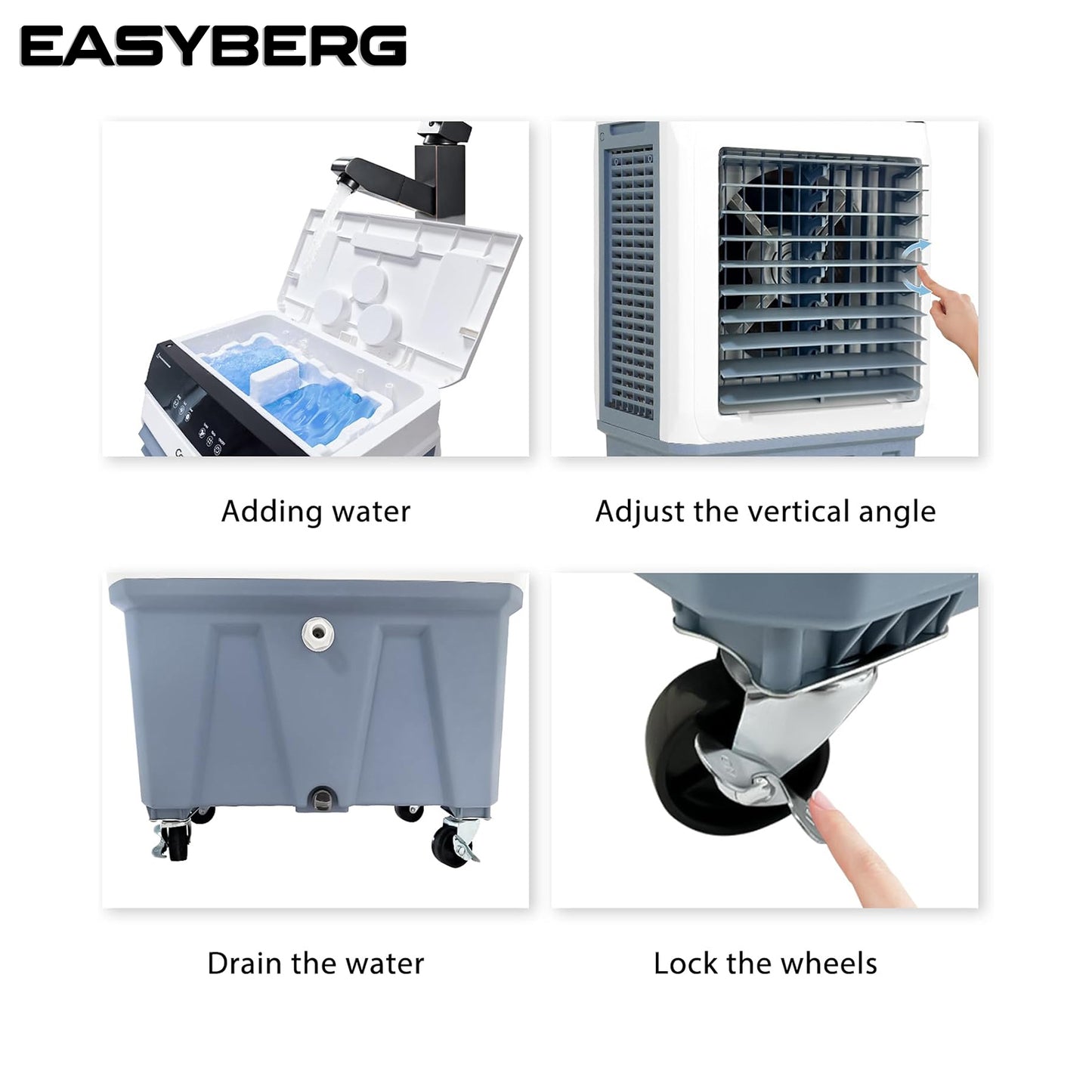 EASYBERG

Adding water

Adjust the vertical angle

Drain the water

Lock the wheels