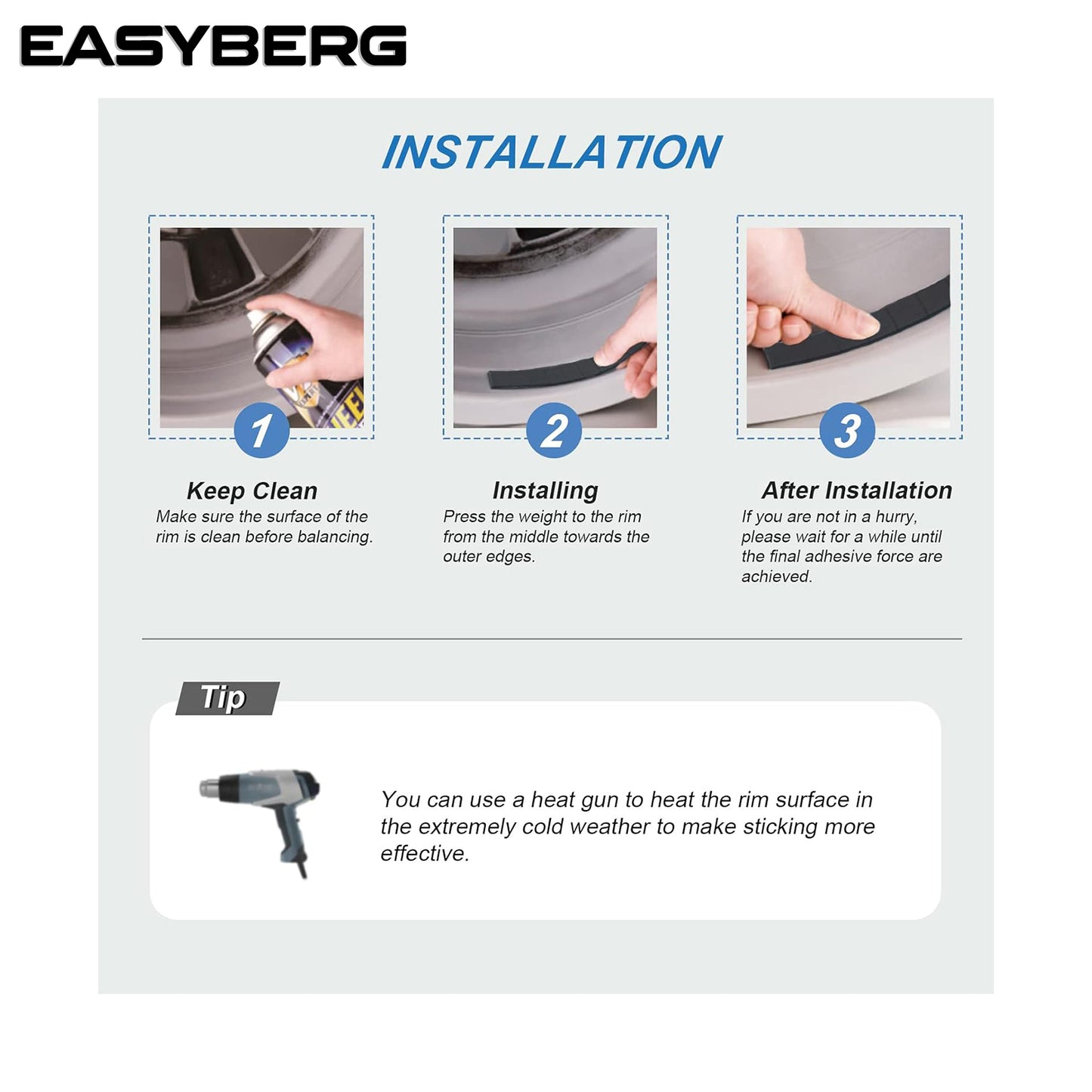 EASYBERG

INSTALLATION

1

Keep Clean
Make sure the surface of the rim is clean before balancing.

2

Installing
Press the weight to the rim from the middle towards the outer edges.

3

After Installation
If you are not in a hurry, please wait for a while until the final adhesive force are achieved.

Tip

You can use a heat gun to heat the rim surface in the extremely cold weather to make sticking more effective.