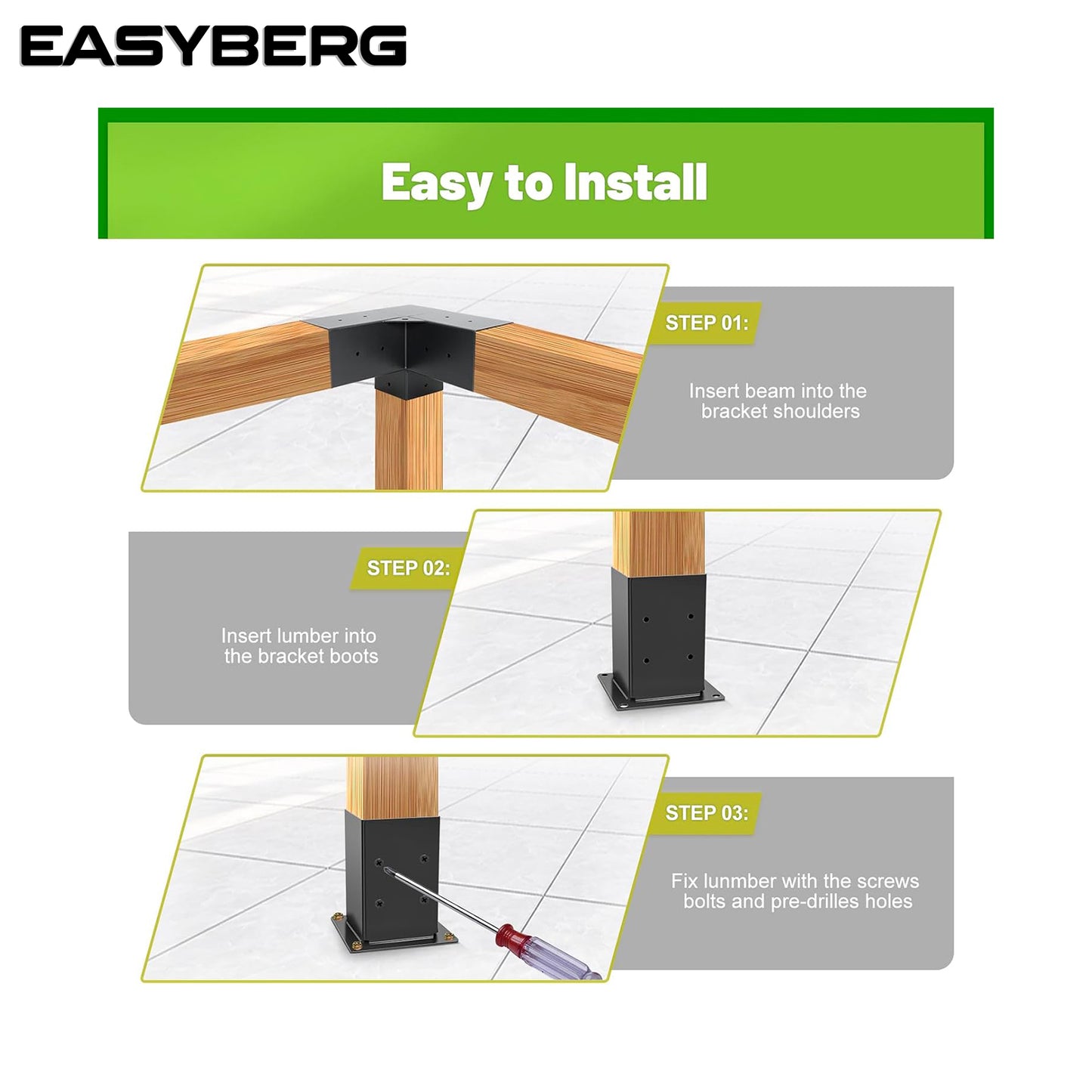 EASYBERG

Easy to Install

STEP 01:

Insert beam into the bracket shoulders

STEP 02:

Insert lumber into the bracket boots

STEP 03:

Fix lunmber with the screws bolts and pre-drilles holes