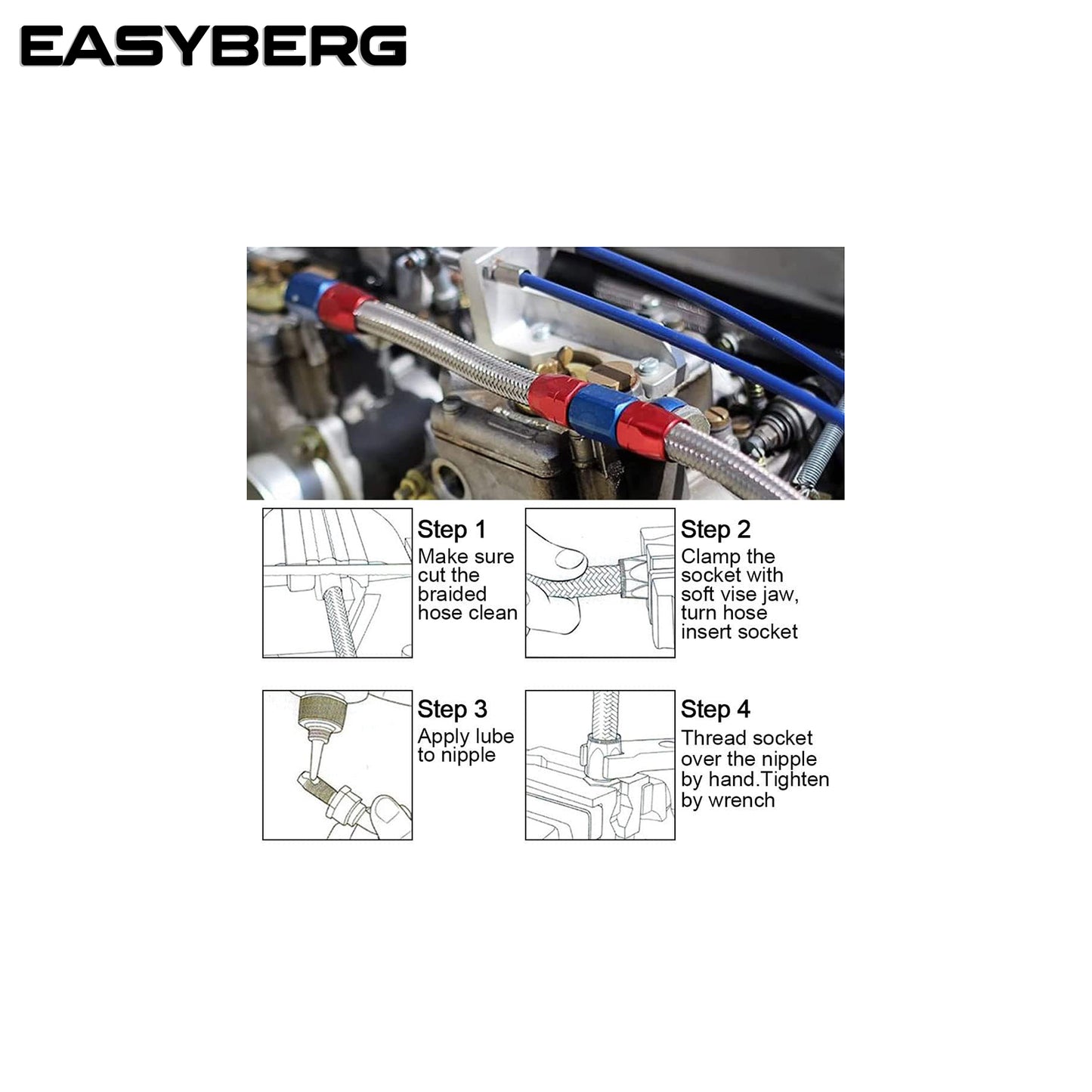 EASYBERG

Step 1
Make sure cut the braided hose clean

Step 2
Clamp the socket with soft vise jaw, turn hose insert socket

Step 3
Apply lube to nipple

Step 4
Thread socket over the nipple by hand.Tighten by wrench